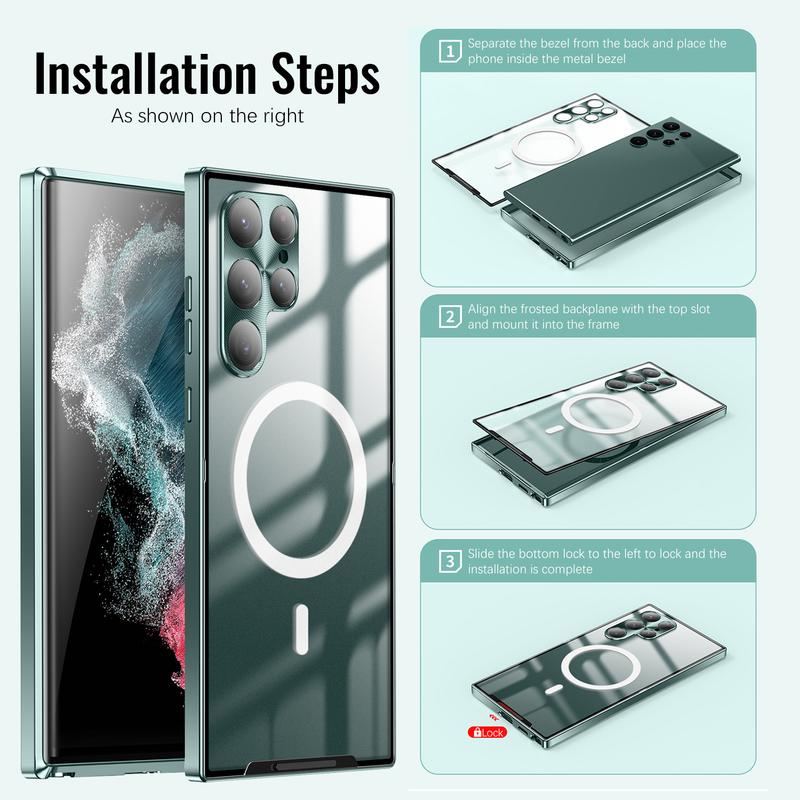 Installation Steps
As shown on the right

1 Separate the bezel from the back and place the phone inside the metal bezel

2 Align the frosted backplane with the top slot and mount it into the frame

3 Slide the bottom lock to the left to lock and the installation is complete

Lock