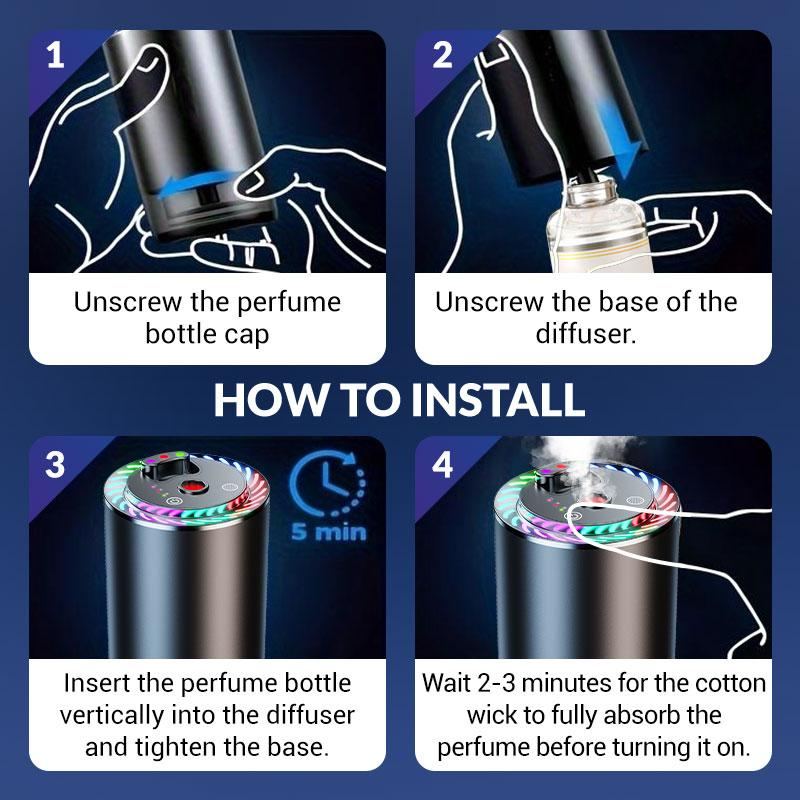 1

Unscrew the perfume bottle cap

2

Unscrew the base of the diffuser.

HOW TO INSTALL

3

5 min

Insert the perfume bottle vertically into the diffuser and tighten the base.

4

Wait 2-3 minutes for the cotton wick to fully absorb the perfume before turning it on.