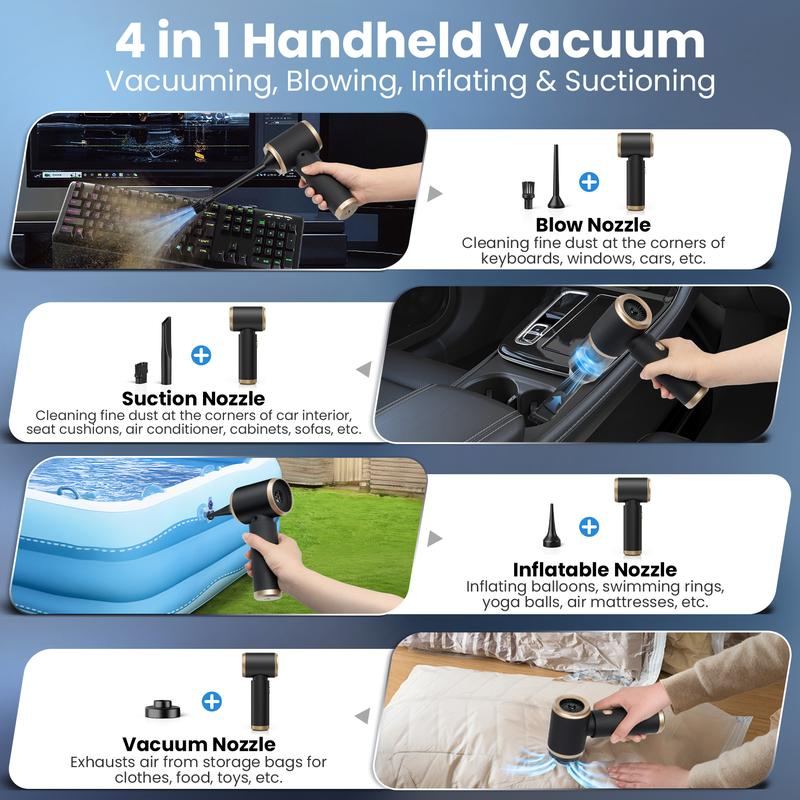 4 in 1 Handheld Vacuum
Vacuuming, Blowing, Inflating & Suctioning

Blow Nozzle
Cleaning fine dust at the corners of keyboards, windows, cars, etc.

Suction Nozzle
Cleaning fine dust at the corners of car interior, seat cushions, air conditioner, cabinets, sofas, etc.

Inflatable Nozzle
Inflating balloons, swimming rings, yoga balls, air mattresses, etc.

Vacuum Nozzle
Exhausts air from storage bags for clothes, food, toys, etc.